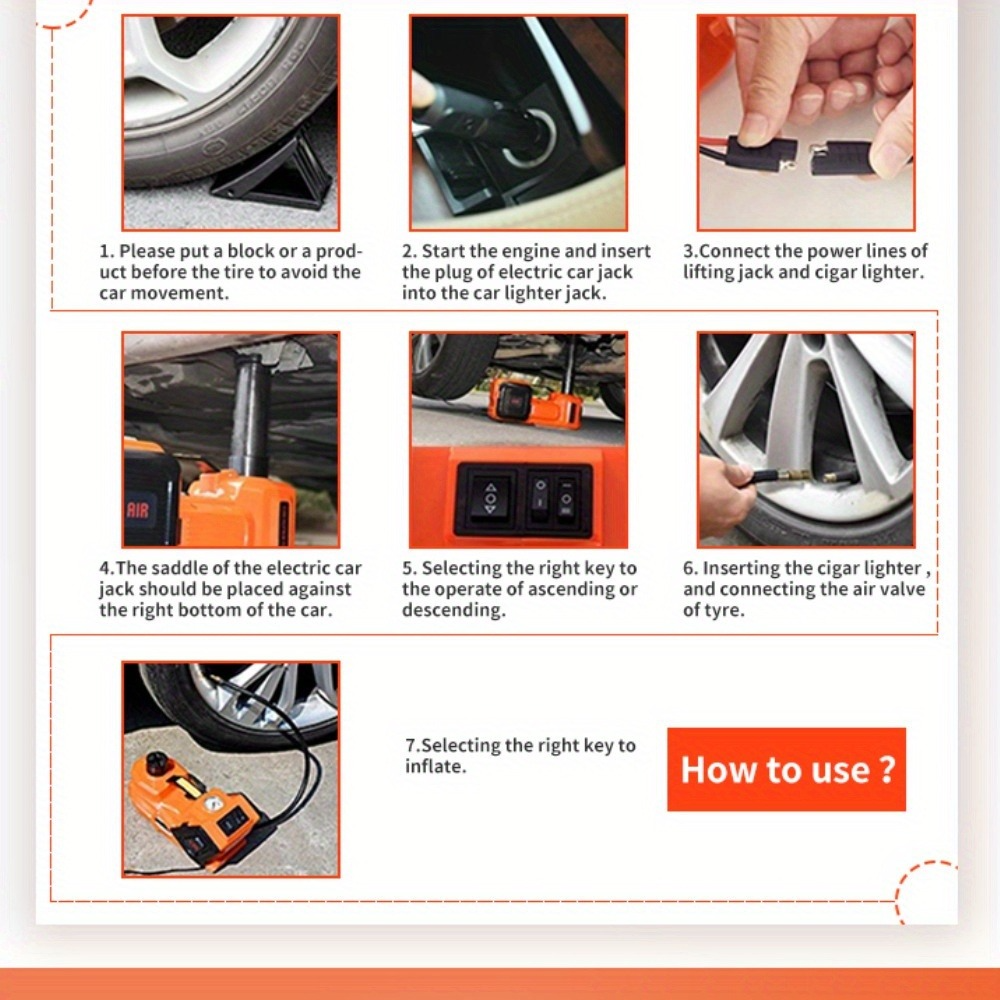 1. Please put a block or a product before the tire to avoid the car movement.

2. Start the engine and insert the plug of electric car jack into the car lighter jack.

3.Connect the power lines of lifting jack and cigar lighter.

AIR

4.The saddle of the electric car jack should be placed against the right bottom of the car.

5. Selecting the right key to the operate of ascending or descending.

6. Inserting the cigar lighter , and connecting the air valve of tyre.

7.Selecting the right key to inflate.

How to use ?