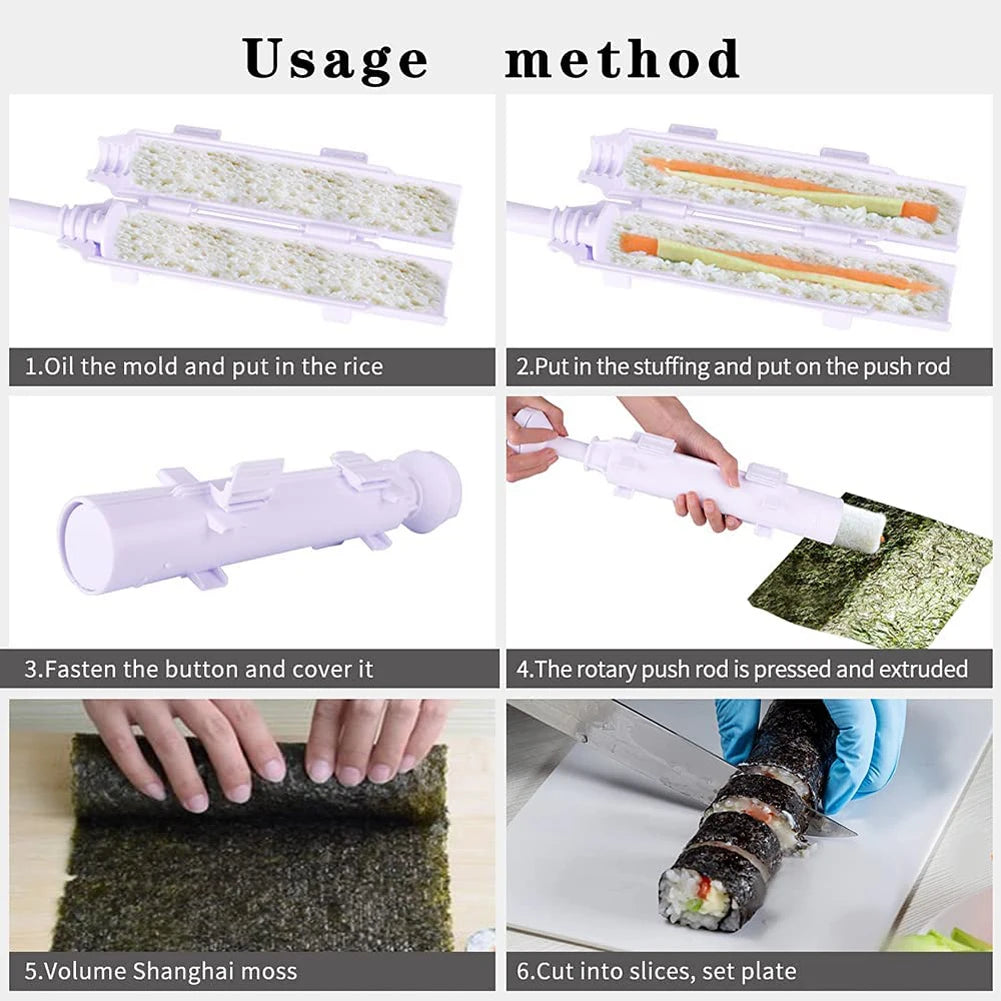 Usage method

1.Oil the mold and put in the rice

2.Put in the stuffing and put on the push rod

3.Fasten the button and cover it

4.The rotary push rod is pressed and extruded

5.Volume Shanghai moss

6.Cut into slices, set plate